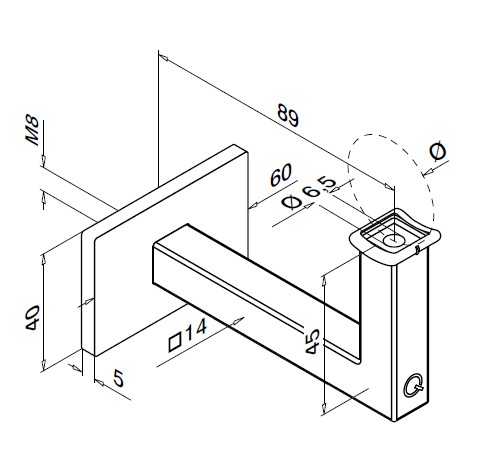 M8

89

Ø

60

Ø 6,5

40

□14

45

5